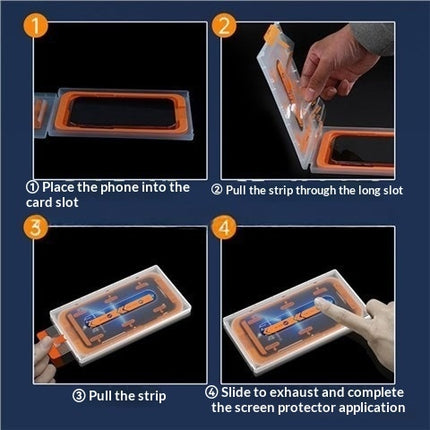 1

① Place the phone into the card slot

2

② Pull the strip through the long slot

3

③ Pull the strip

4

④ Slide to exhaust and complete the screen protector application